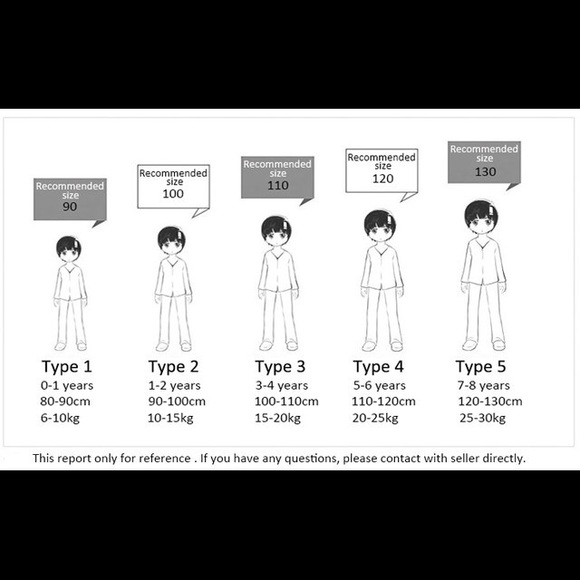 Recommended size 90

Recommended size 100

Recommended size 110

Recommended size 120

Recommended size 130

Type 1
0-1 years
80-90cm
6-10kg

Type 2
1-2 years
90-100cm
10-15kg

Type 3
3-4 years
100-110cm
15-20kg

Type 4
5-6 years
110-120cm
20-25kg

Type 5
7-8 years
120-130cm
25-30kg

This report only for reference . If you have any questions, please contact with seller directly.